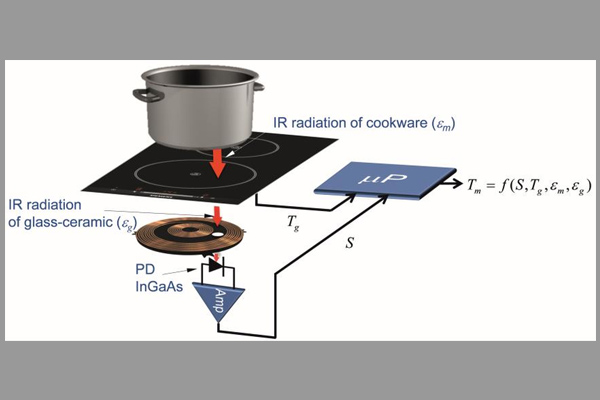 IR radiation of cookware ($\varepsilon_m$)

$\mu P$

$T_m = f(S, T_g, \varepsilon_m, \varepsilon_g)$

IR radiation of glass-ceramic ($\varepsilon_g$)

$T_g$

$S$

PD
InGaAs

Amp